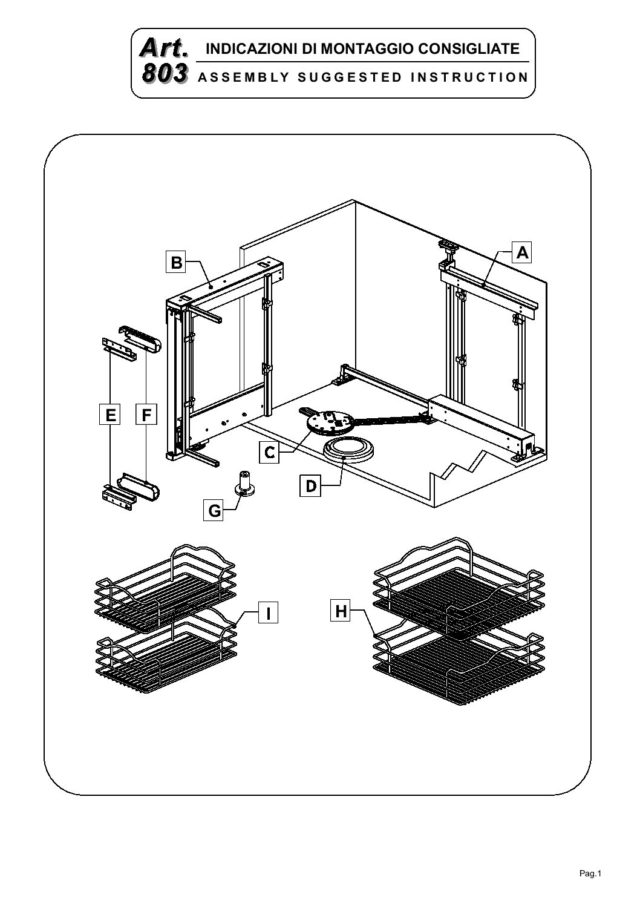 Art. 803

INDICAZIONI DI MONTAGGIO CONSIGLIATE

ASSEMBLY SUGGESTED INSTRUCTION

B

A

E

F

C

D

G

I

H

Pag.1