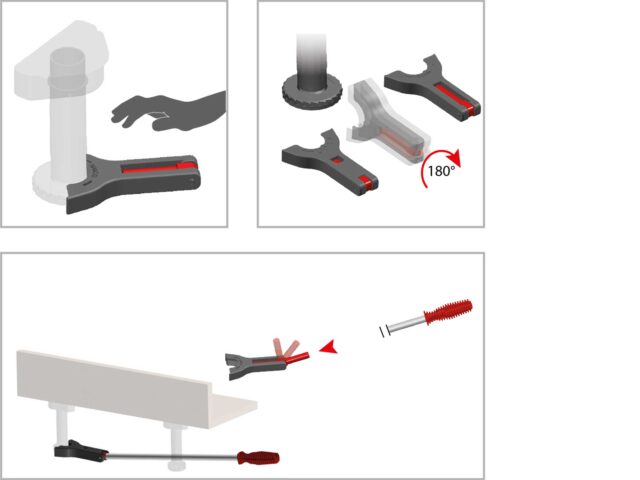 180°