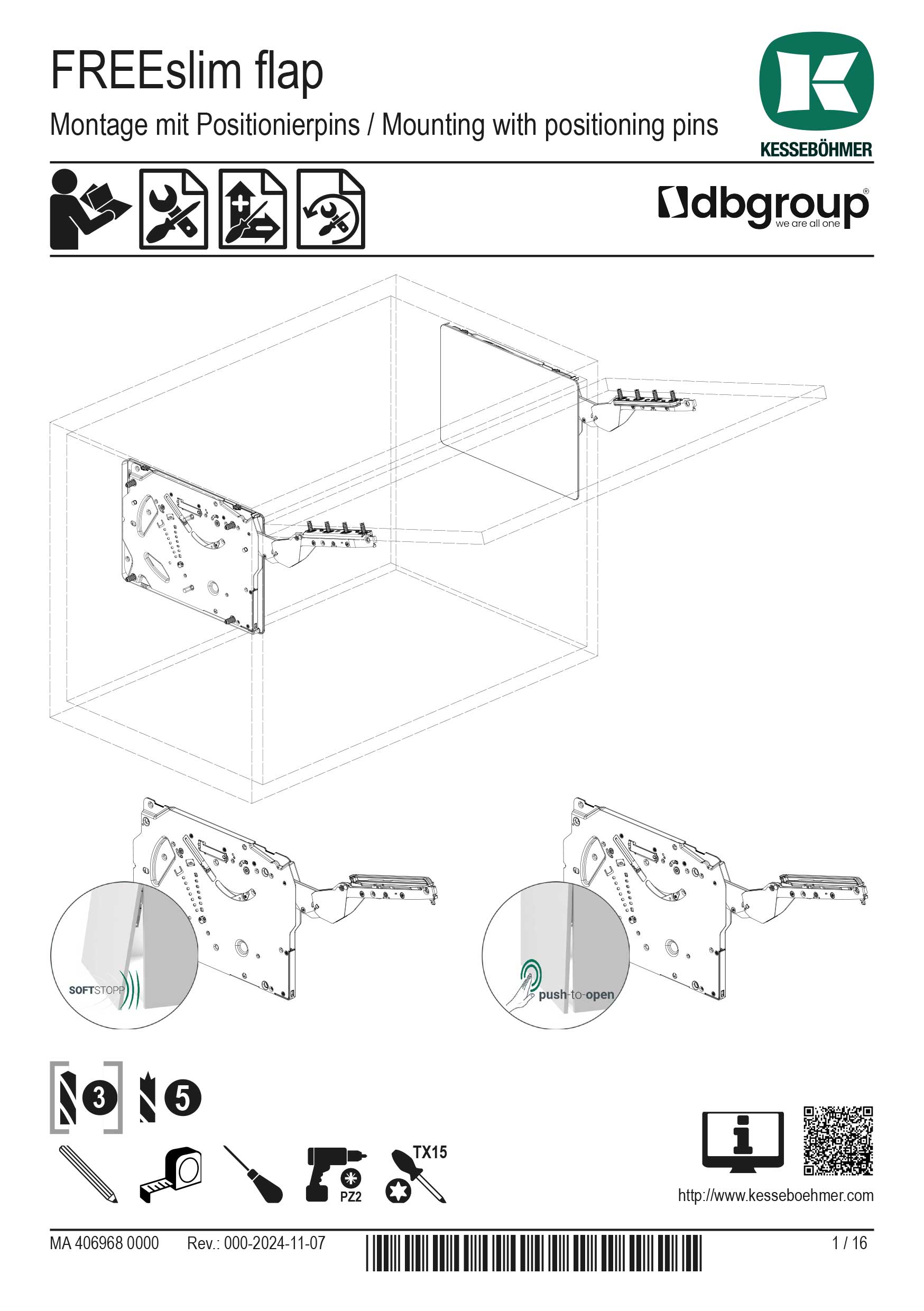 FREEslim flap

Montage mit Positionierpins / Mounting with positioning pins

KESSEBÖHMER

dbgroup®
we are all one

SOFTSTOPP

push-to-open

3 5

PZ2 TX15

http://www.kesseboehmer.com

MA 406968 0000 Rev.: 000-2024-11-07 1 / 16